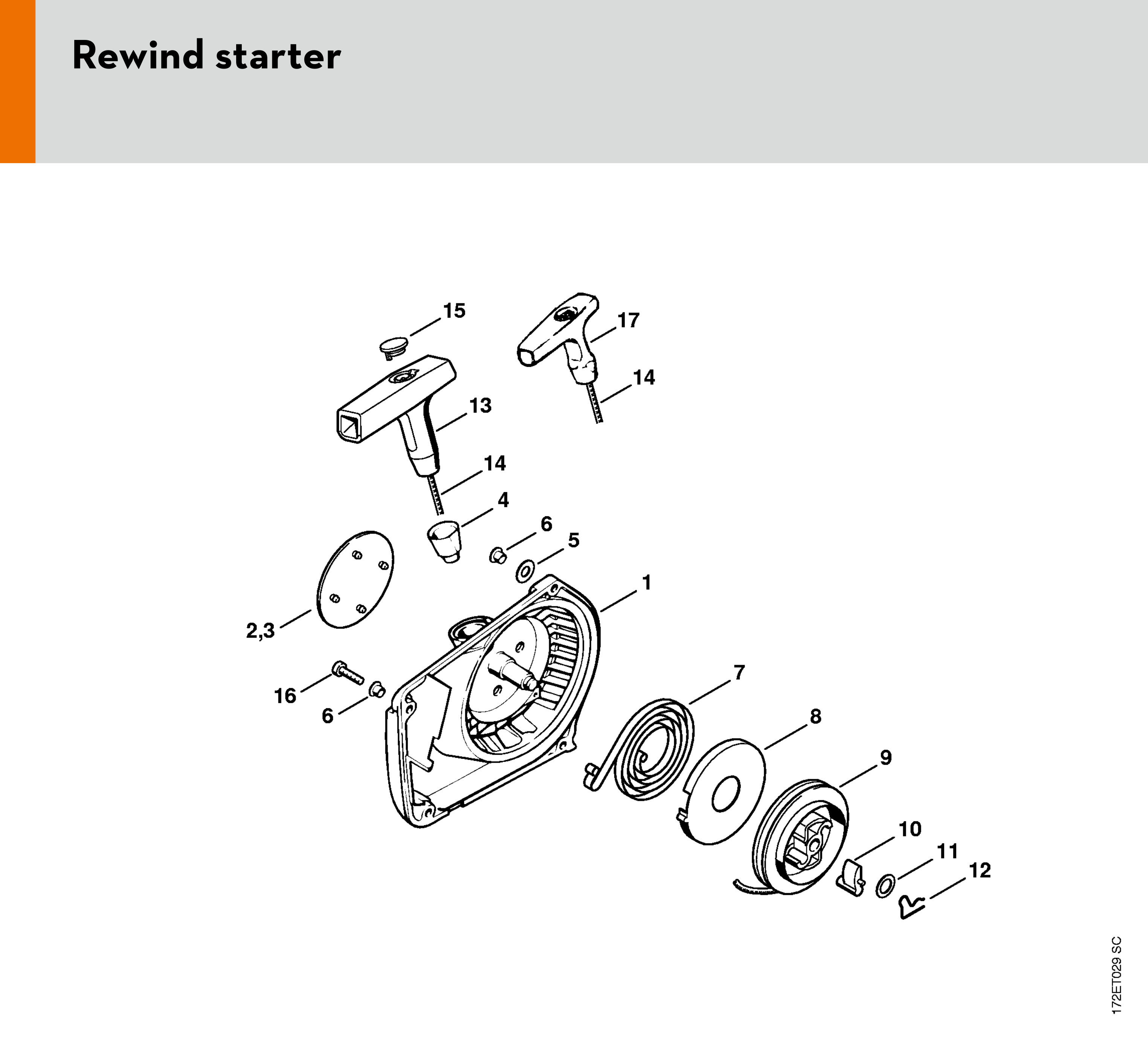 Rewind starter

15
17
14
13
14
4
6
5
1
2,3
16
6
7
8
9
10
11
12

172ET029 SC